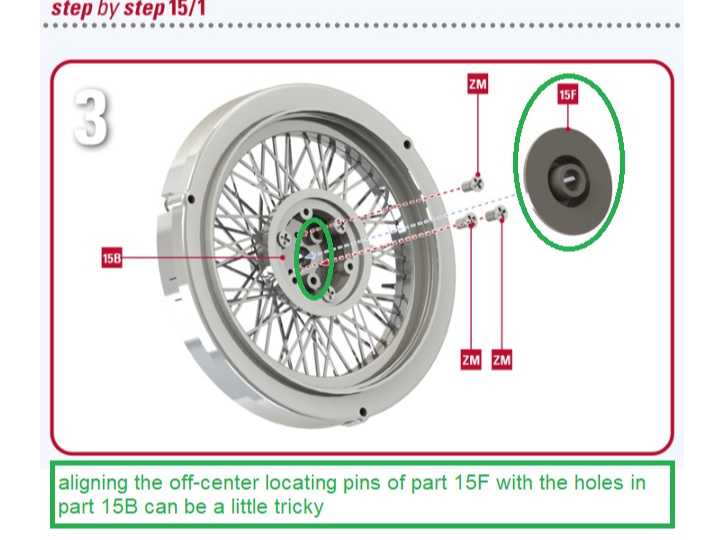 step by step 15/1

3

ZM

15F

15B

ZM

ZM

aligning the off-center locating pins of part 15F with the holes in part 15B can be a little tricky