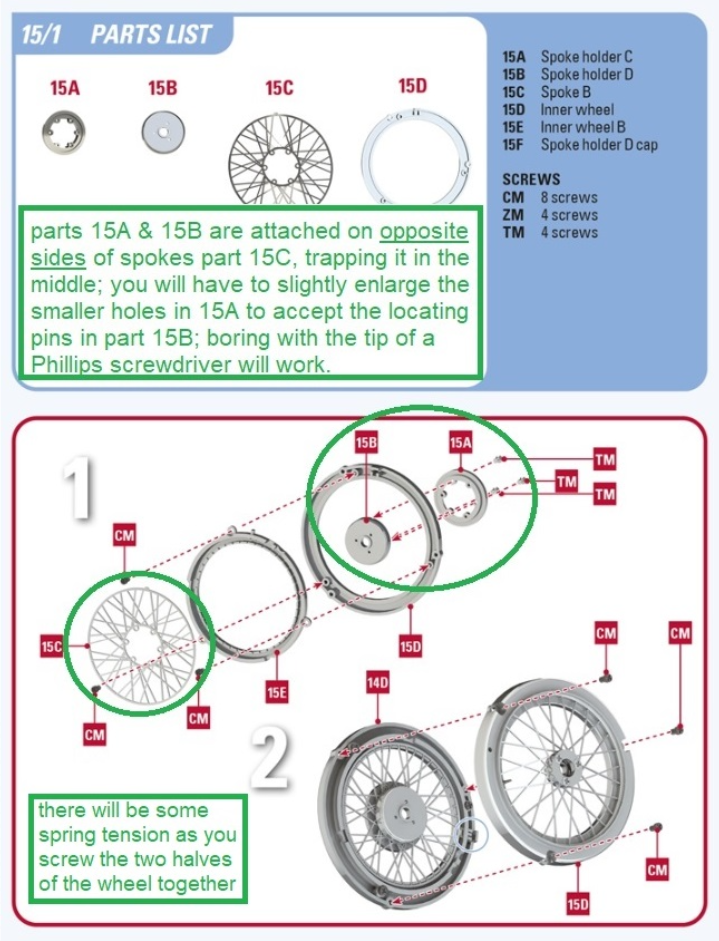 15/1 PARTS LIST

15A 15B 15C 15D

15A Spoke holder C
15B Spoke holder D
15C Spoke B
15D Inner wheel
15E Inner wheel B
15F Spoke holder D cap

SCREWS
CM 8 screws
ZM 4 screws
TM 4 screws

parts 15A & 15B are attached on opposite sides of spokes part 15C, trapping it in the middle; you will have to slightly enlarge the smaller holes in 15A to accept the locating pins in part 15B; boring with the tip of a Phillips screwdriver will work.

1

15B 15A TM TM TM CM 15C CM CM 15E 15D

2

14D CM CM CM 15D

there will be some spring tension as you screw the two halves of the wheel together