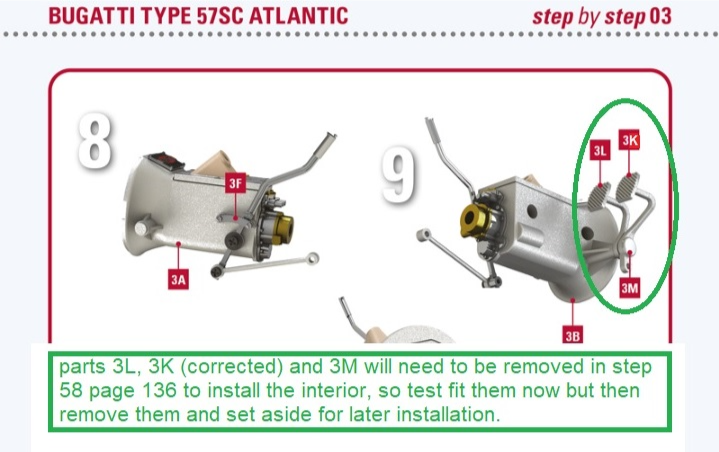 BUGATTI TYPE 57SC ATLANTIC

step by step 03

8

3F

3A

9

3L

3K

3M

3B

parts 3L, 3K (corrected) and 3M will need to be removed in step 58 page 136 to install the interior, so test fit them now but then remove them and set aside for later installation.