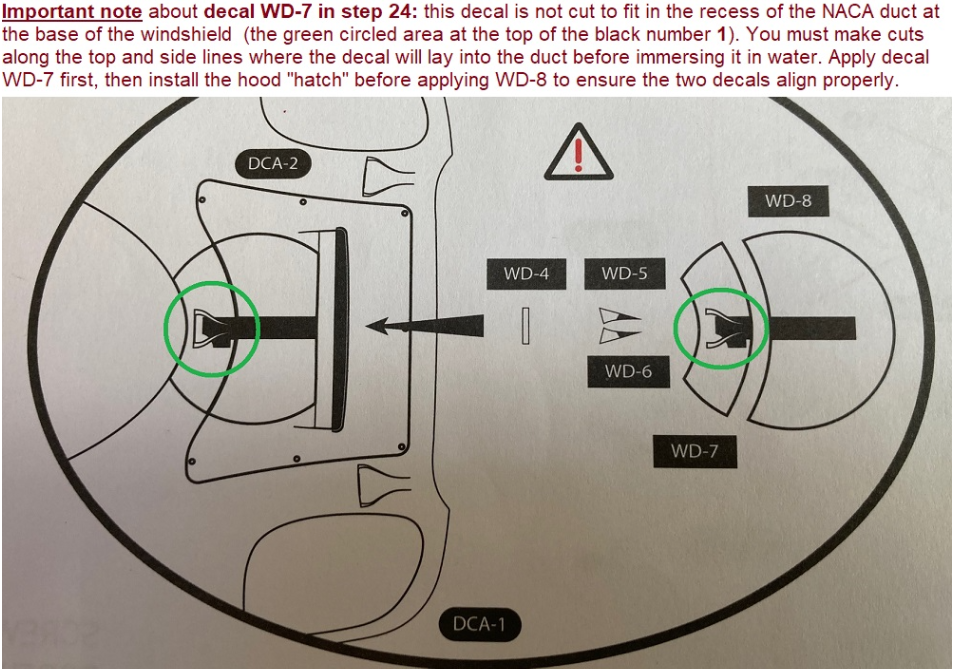 Important note about decal WD-7 in step 24: this decal is not cut to fit in the recess of the NACA duct at the base of the windshield (the green circled area at the top of the black number 1). You must make cuts along the top and side lines where the decal will lay into the duct before immersing it in water. Apply decal WD-7 first, then install the hood "hatch" before applying WD-8 to ensure the two decals align properly.

DCA-2

WD-8

WD-4

WD-5

WD-6

WD-7

DCA-1