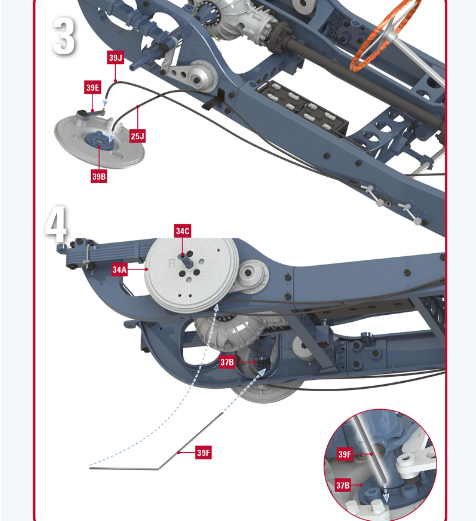 3

39J

39E

25J

39B

4

34C

34A

R

37B

39F

39F

37B